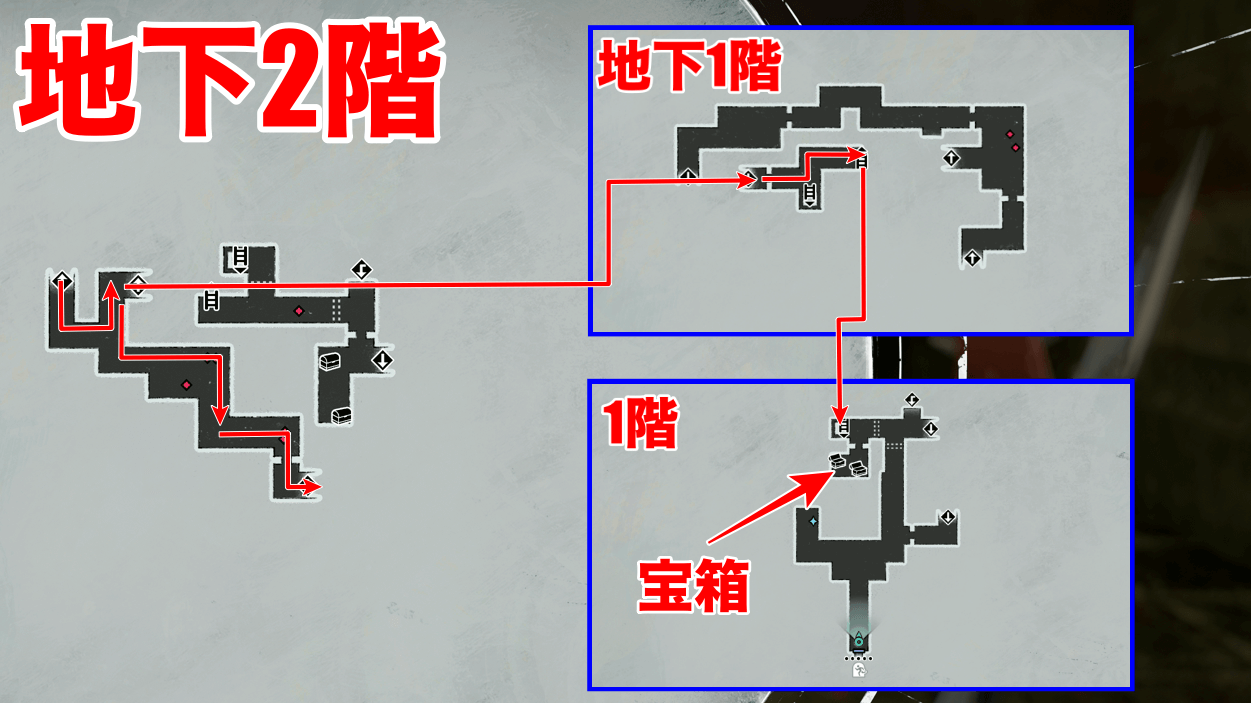 地下2階

地下1階

1階

宝箱